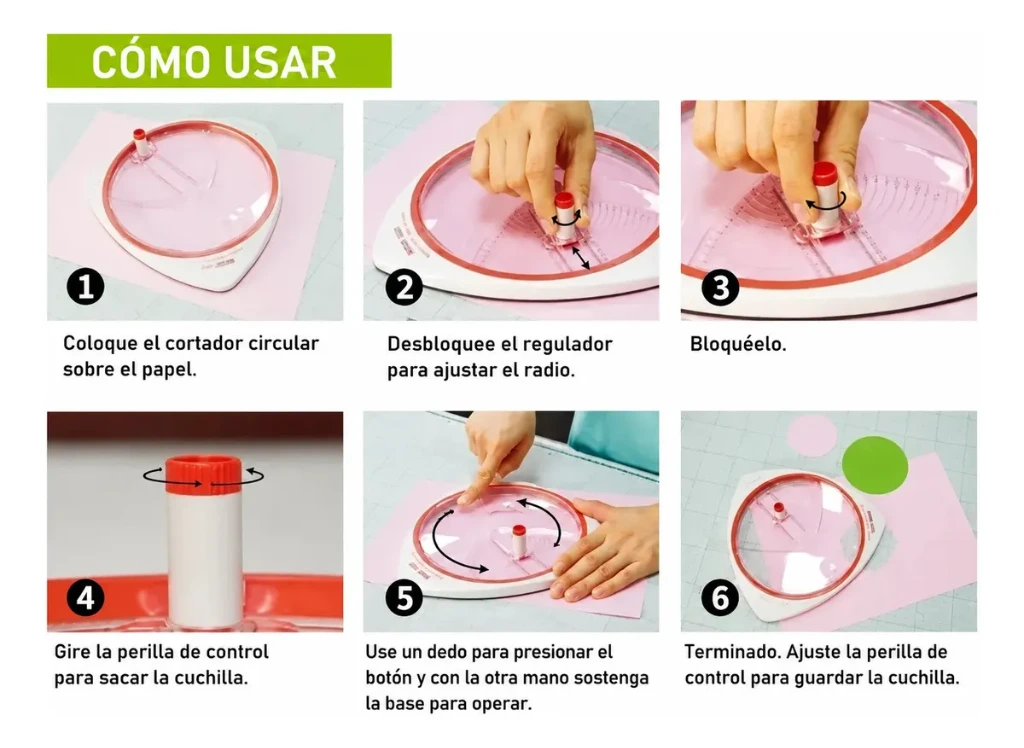 CÓMO USAR

1

Coloque el cortador circular sobre el papel.

2

Desbloquee el regulador para ajustar el radio.

3

Bloquéelo.

4

Gire la perilla de control para sacar la cuchilla.

5

Use un dedo para presionar el botón y con la otra mano sostenga la base para operar.

6

Terminado. Ajuste la perilla de control para guardar la cuchilla.